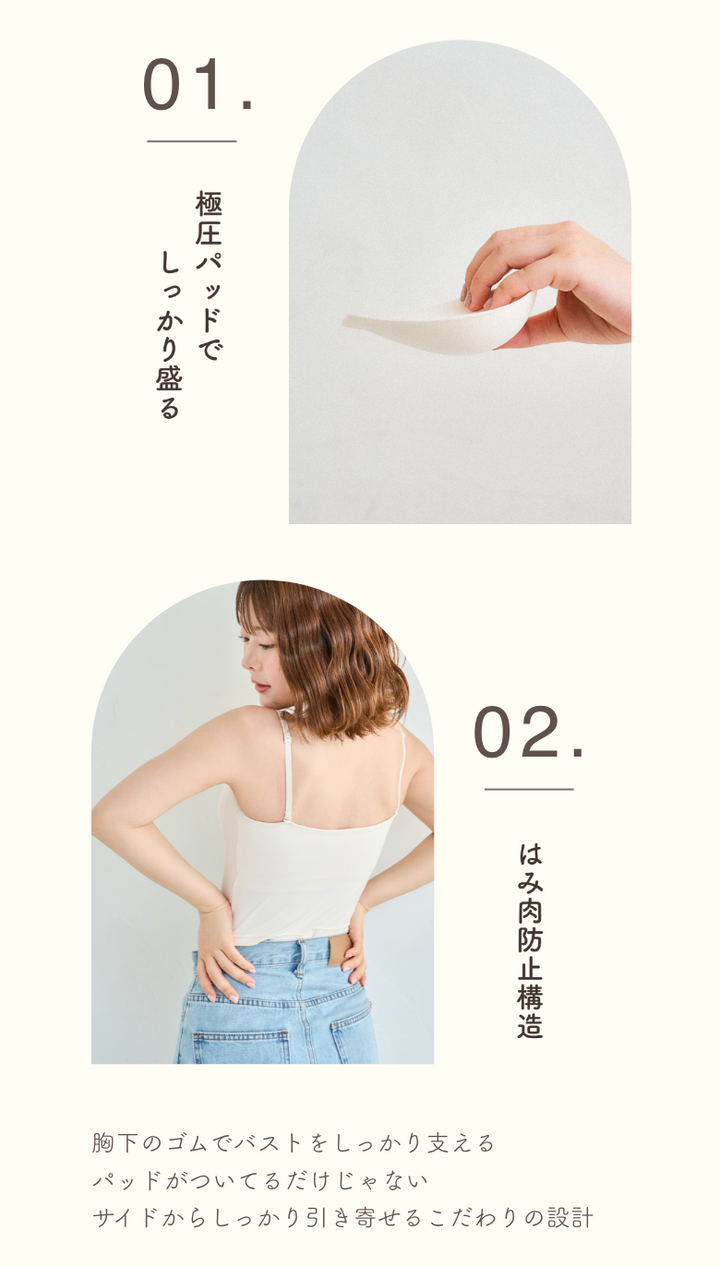 01.

極圧パッドで
しっかり盛る

02.

はみ肉防止構造

胸下のゴムでバストをしっかり支える
パッドがついてるだけじゃない
サイドからしっかり引き寄せるこだわりの設計